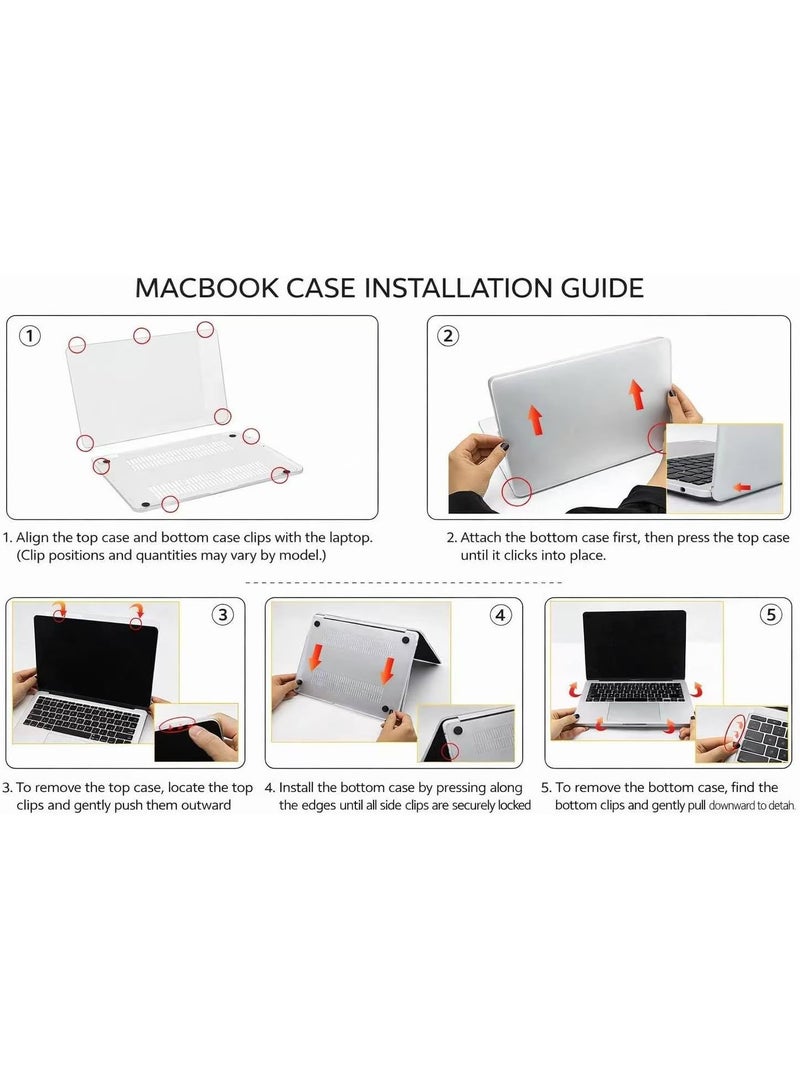 MACBOOK CASE INSTALLATION GUIDE

①

②

1. Align the top case and bottom case clips with the laptop. (Clip positions and quantities may vary by model.)

2. Attach the bottom case first, then press the top case until it clicks into place.

③

④

⑤

3. To remove the top case, locate the top clips and gently push them outward

4. Install the bottom case by pressing along the edges until all side clips are securely locked

5. To remove the bottom case, find the bottom clips and gently pull downward to detah.